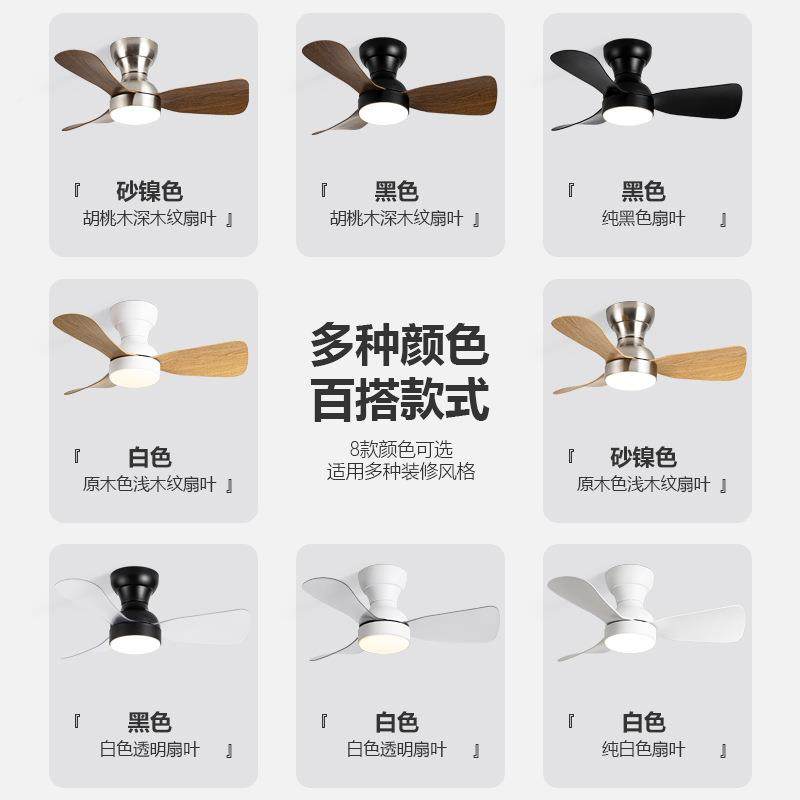 『 砂镍色
胡桃木深木纹扇叶 』

『 黑色
胡桃木深木纹扇叶 』

『 黑色
纯黑色扇叶 』

『 白色
原木色浅木纹扇叶 』

多种颜色
百搭款式

8款颜色可选
适用多种装修风格

『 砂镍色
原木色浅木纹扇叶 』

『 黑色
白色透明扇叶 』

『 白色
白色透明扇叶 』

『 白色
纯白色扇叶 』