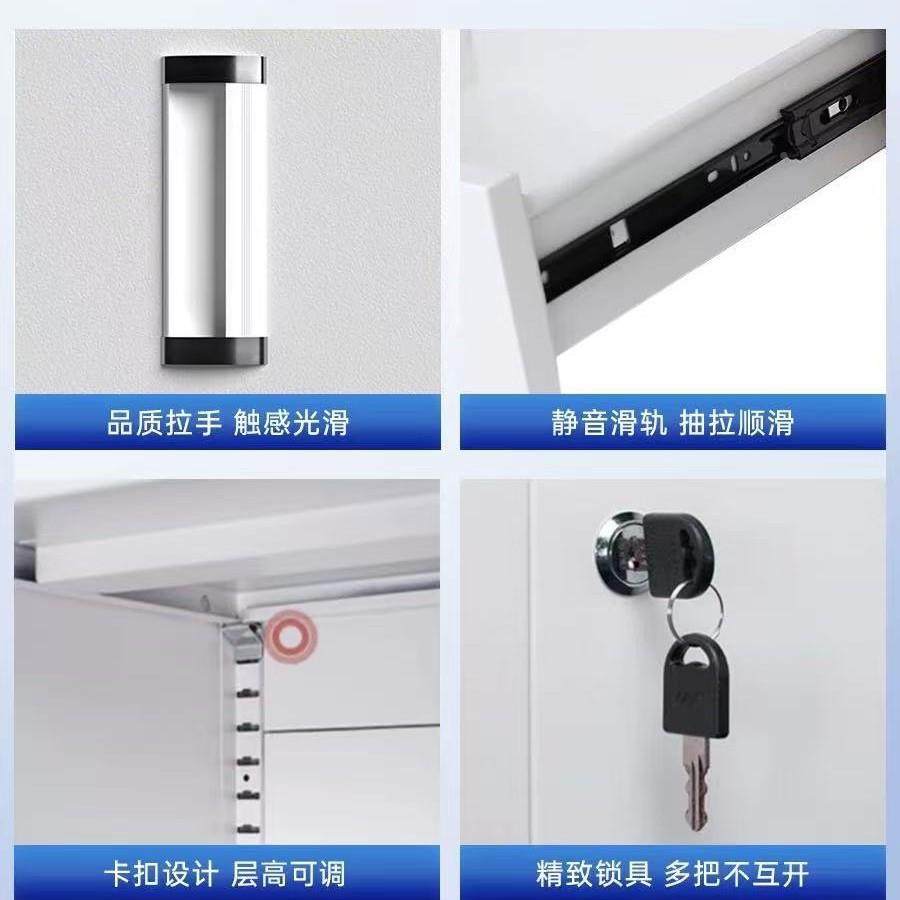 品质拉手 触感光滑

静音滑轨 抽拉顺滑

卡扣设计 层高可调

精致锁具 多把不互开