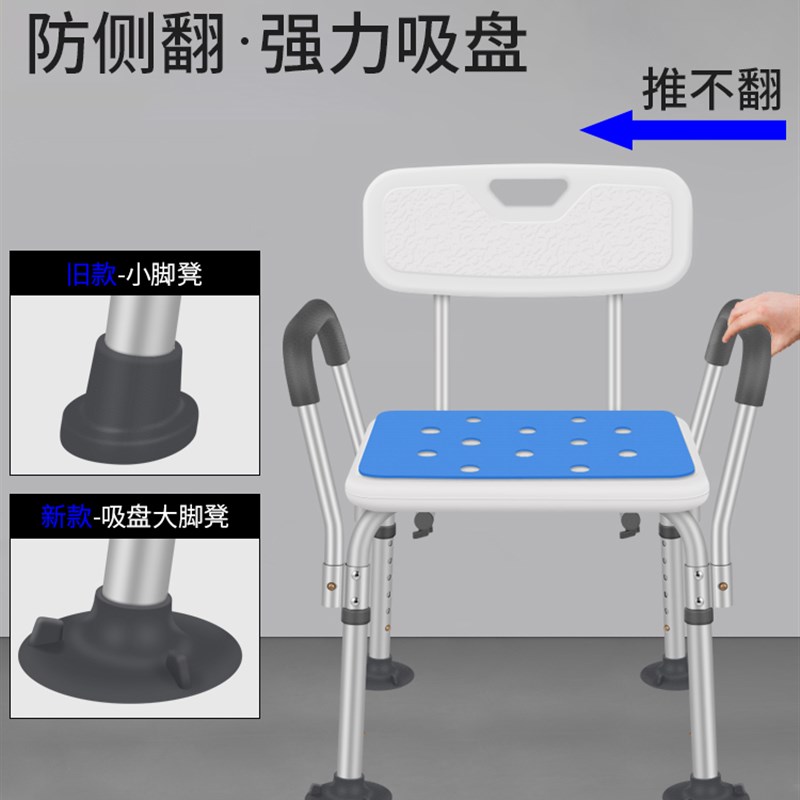 防侧翻·强力吸盘

推不翻

旧款-小脚凳

新款-吸盘大脚凳