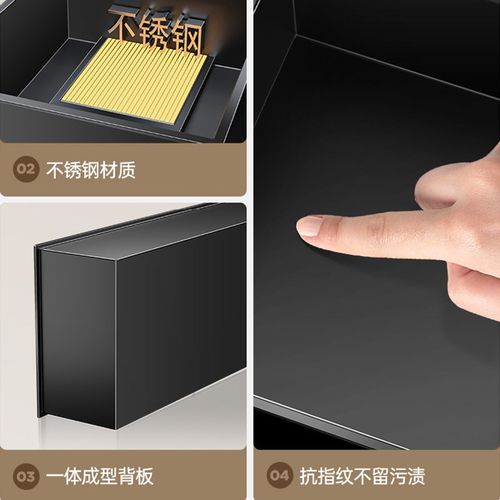 不锈钢

02 不锈钢材质

03 一体成型背板

04 抗指纹不留污渍