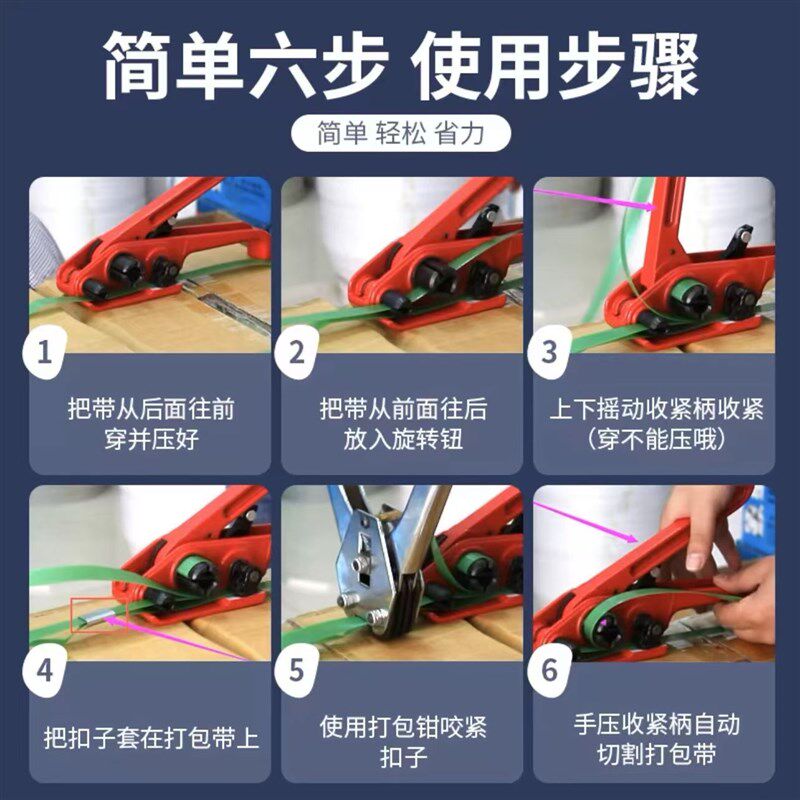 简单六步 使用步骤

简单 轻松 省力

1
把带从后面往前穿并压好

2
把带从前面往后放入旋转钮

3
上下摇动收紧柄收紧（穿不能压哦）

4
把扣子套在打包带上

5
使用打包钳咬紧扣子

6
手压收紧柄自动切割打包带