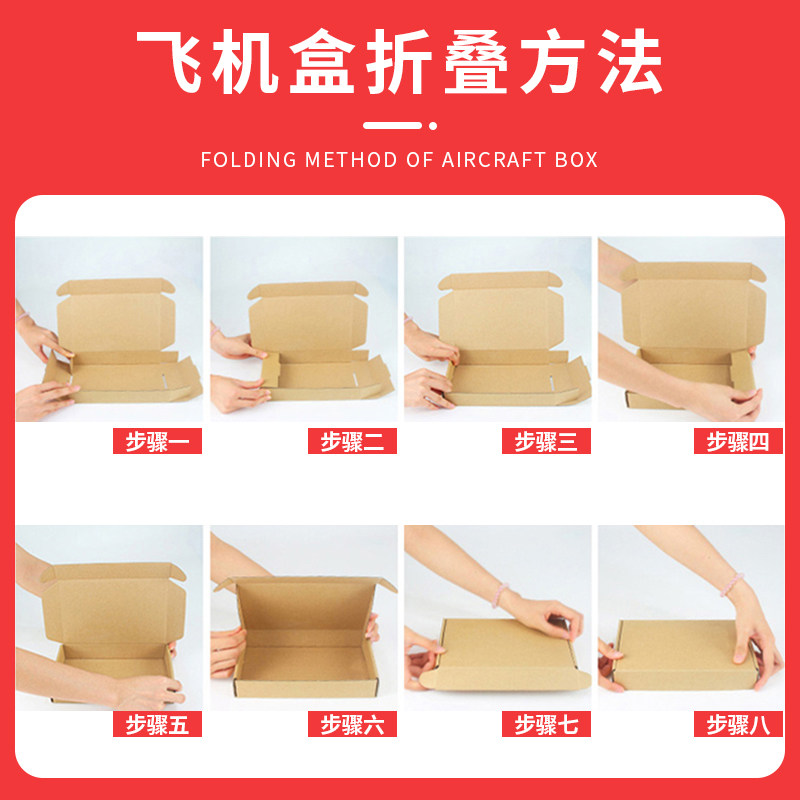 飞机盒折叠方法

FOLDING METHOD OF AIRCRAFT BOX

步骤一

步骤二

步骤三

步骤四

步骤五

步骤六

步骤七

步骤八