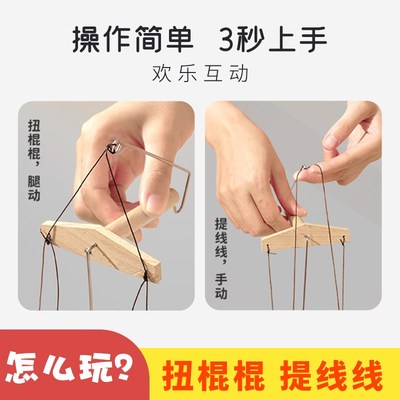 操作简单　3秒上手

欢乐互动

扭棍棍，腿动

提线线，手动

怎么玩？

扭棍棍　提线线