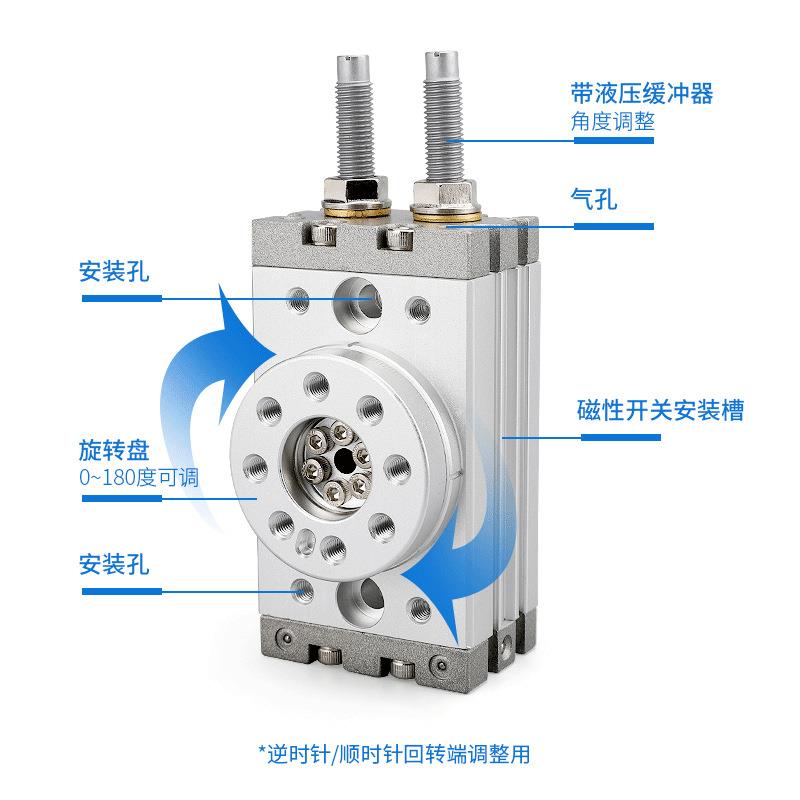 带液压缓冲器
角度调整

气孔

安装孔

磁性开关安装槽

旋转盘
0~180度可调

安装孔

*逆时针/顺时针回转端调整用