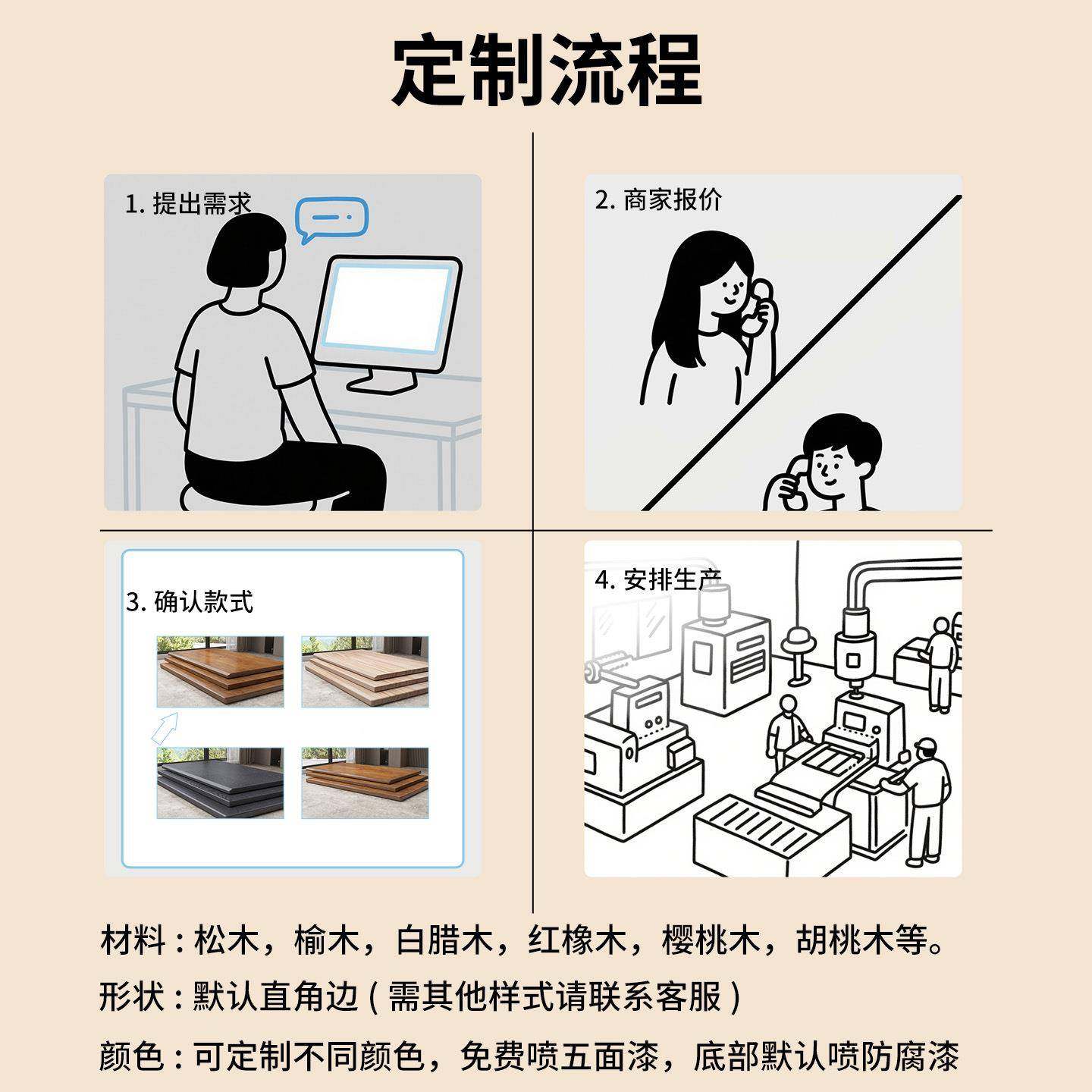 定制流程

1. 提出需求

2. 商家报价

3. 确认款式

4. 安排生产

材料：松木，榆木，白腊木，红橡木，樱桃木，胡桃木等。

形状：默认直角边（需其他样式请联系客服）

颜色：可定制不同颜色，免费喷五面漆，底部默认喷防腐漆