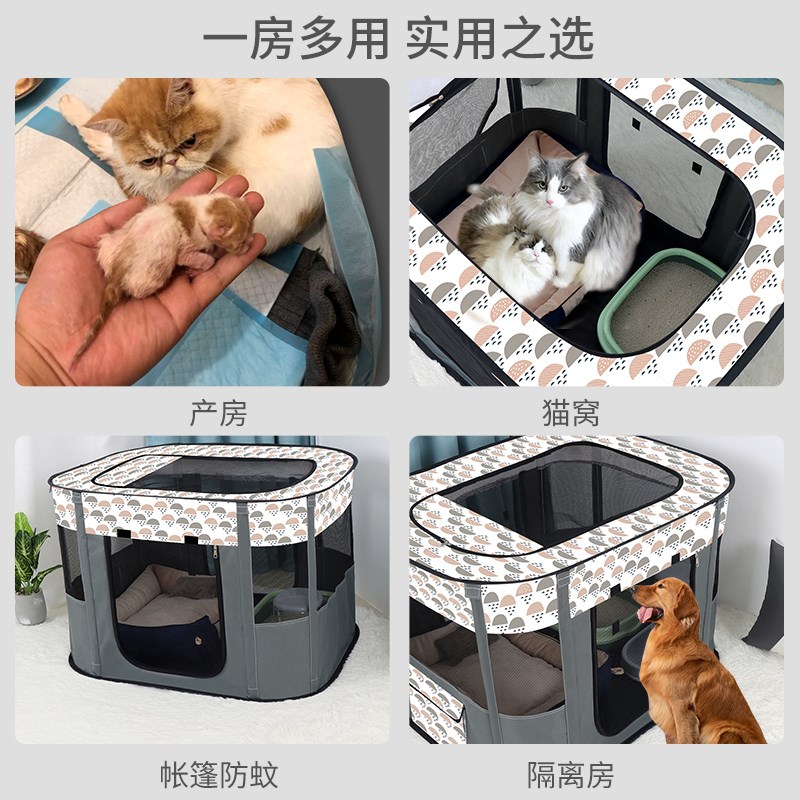 一房多用 实用之选

产房

猫窝

帐篷防蚊

隔离房