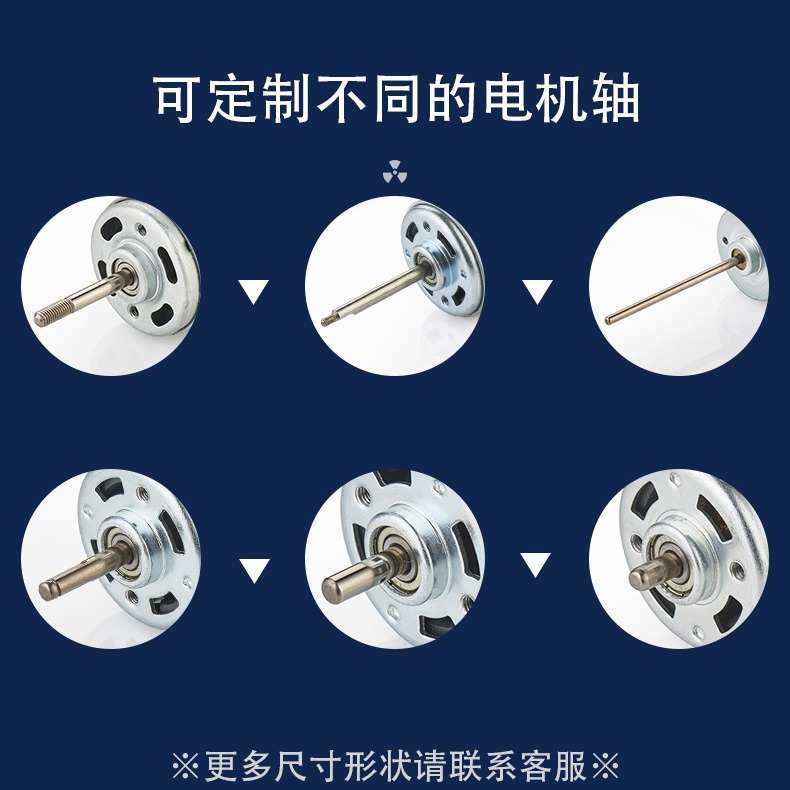 可定制不同的电机轴

※更多尺寸形状请联系客服※