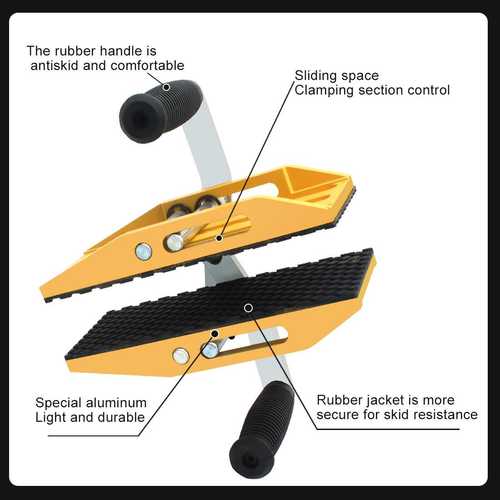 The rubber handle is antiskid and comfortable

Sliding space
Clamping section control

Special aluminum
Light and durable

Rubber jacket is more secure for skid resistance