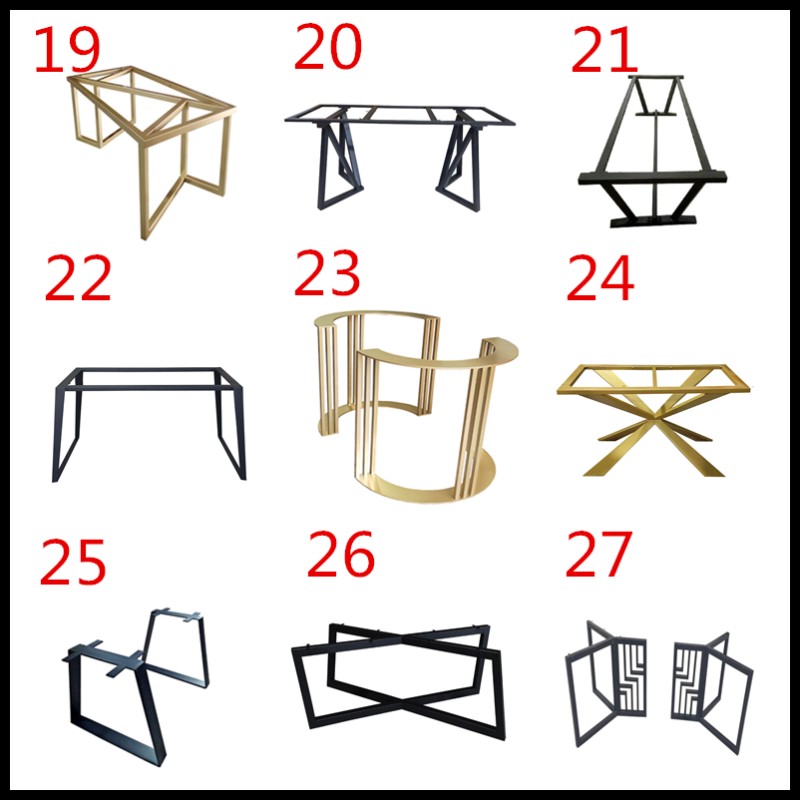 19

20

21

22

23

24

25

26

27