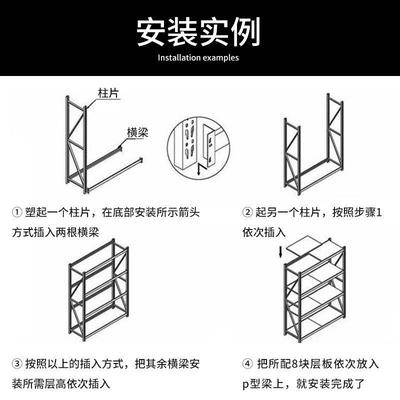 安装实例
Installation examples

柱片

横梁

① 塑起一个柱片，在底部安装所示箭头方式插入两根横梁

② 起另一个柱片，按照步骤1依次插入

③ 按照以上的插入方式，把其余横梁安装所需层高依次插入

④ 把所配8块层板依次放入p型梁上，就安装完成了