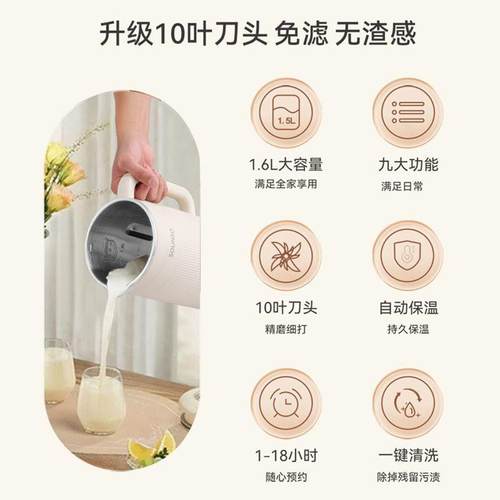 升级10叶刀头 免滤 无渣感

1.5L

1.6L大容量
满足全家享用

九大功能
满足日常

10叶刀头
精磨细打

自动保温
持久保温

1-18小时
随心预约

一键清洗
除掉残留污渍