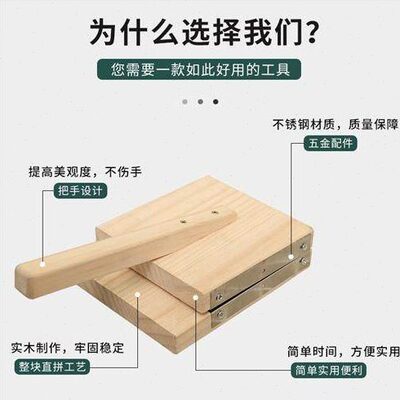 为什么选择我们?

您需要一款如此好用的工具

不锈钢材质，质量保障

五金配件

提高美观度，不伤手

把手设计

实木制作，牢固稳定

整块直拼工艺

简单时间，方便实用

简单实用便利