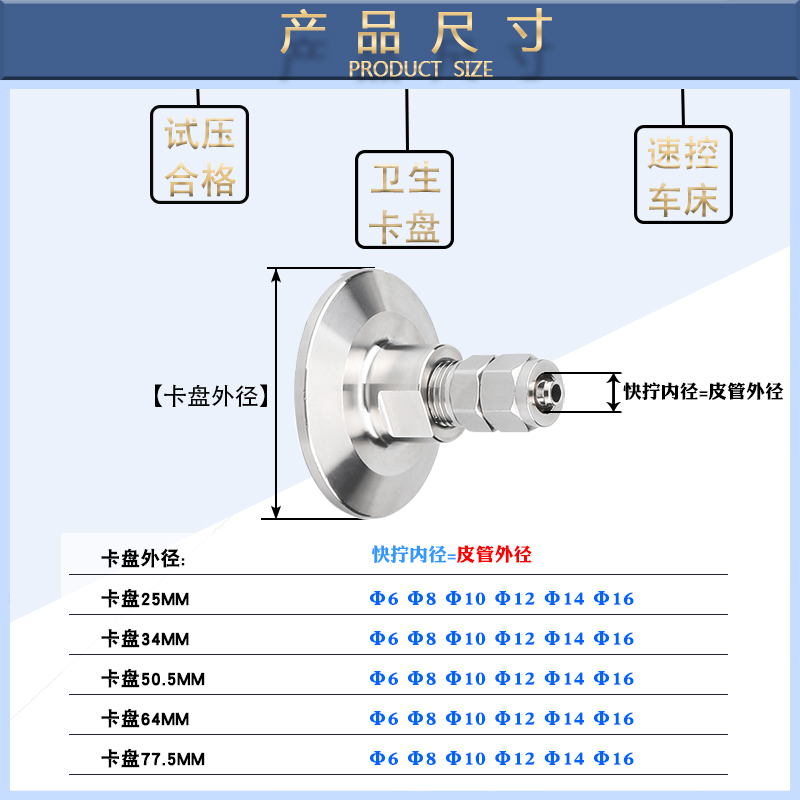 产品尺寸
PRODUCT SIZE

试压合格

卫生卡盘

速控车床

【卡盘外径】

快拧内径=皮管外径

| 卡盘外径: | 快拧内径=皮管外径 |
|---|---|
| 卡盘25MM | Φ6 Φ8 Φ10 Φ12 Φ14 Φ16 |
| 卡盘34MM | Φ6 Φ8 Φ10 Φ12 Φ14 Φ16 |
| 卡盘50.5MM | Φ6 Φ8 Φ10 Φ12 Φ14 Φ16 |
| 卡盘64MM | Φ6 Φ8 Φ10 Φ12 Φ14 Φ16 |
| 卡盘77.5MM | Φ6 Φ8 Φ10 Φ12 Φ14 Φ16 |