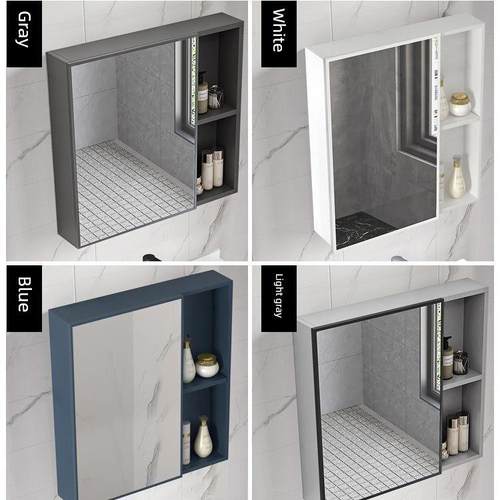 Gray

White

Blue

Light gray