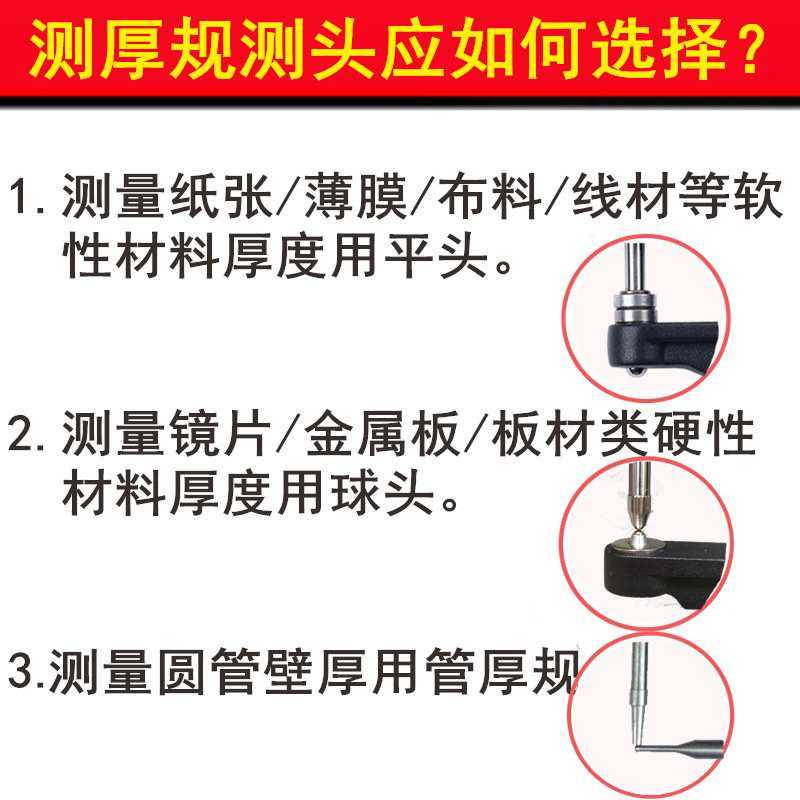 测厚规测头应如何选择？

1. 测量纸张/薄膜/布料/线材等软性材料厚度用平头。

2. 测量镜片/金属板/板材类硬性材料厚度用球头。

3.测量圆管壁厚用管厚规