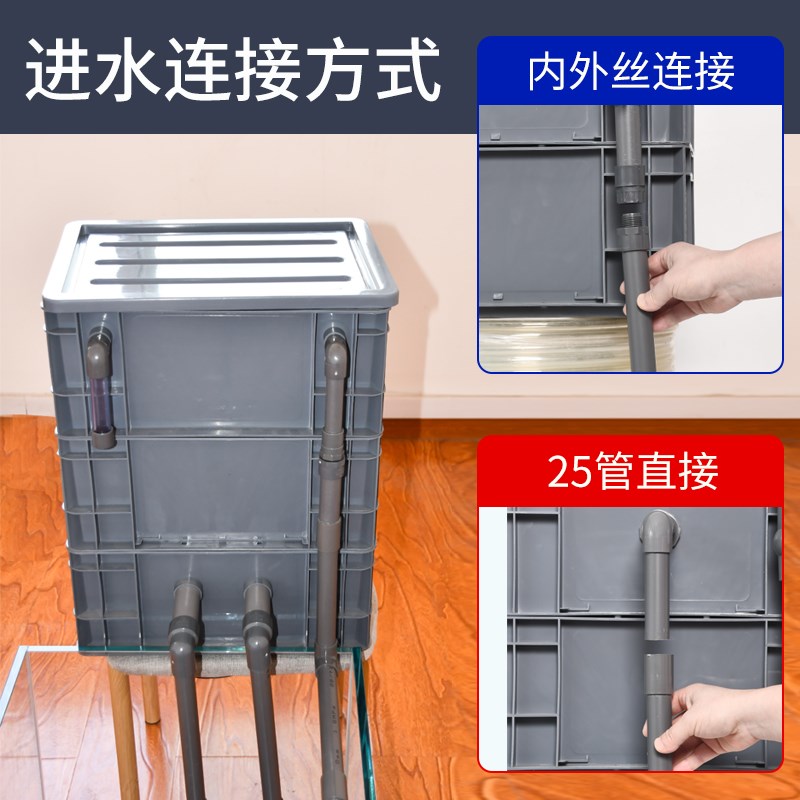 进水连接方式

内外丝连接

25管直接