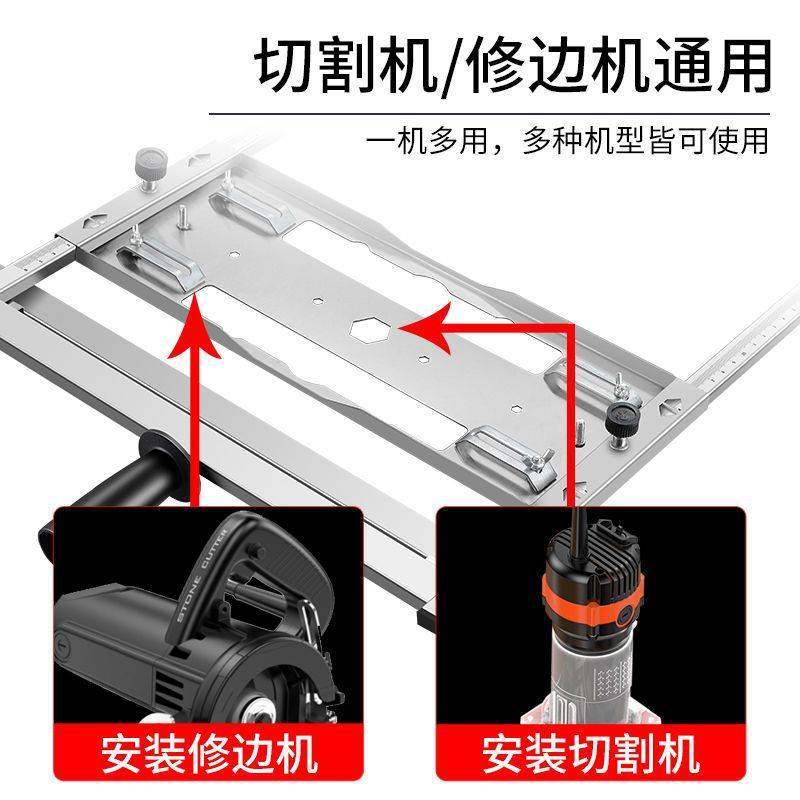 切割机/修边机通用

一机多用，多种机型皆可使用

STONE CUTTER

安装修边机

安装切割机