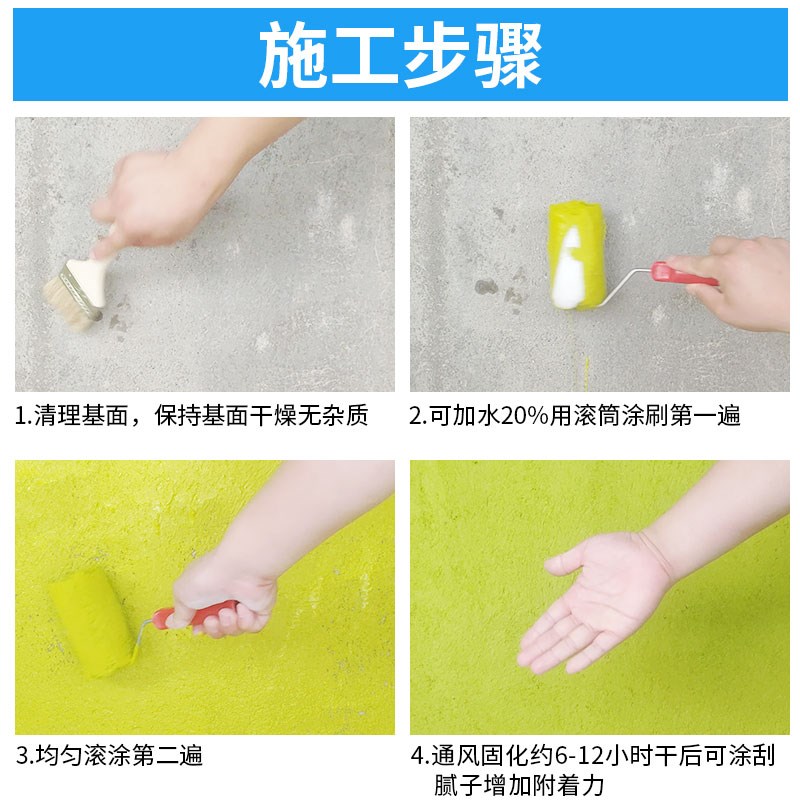 施工步骤

1.清理基面，保持基面干燥无杂质

2.可加水20%用滚筒涂刷第一遍

3.均匀滚涂第二遍

4.通风固化约6-12小时干后可涂刮腻子增加附着力