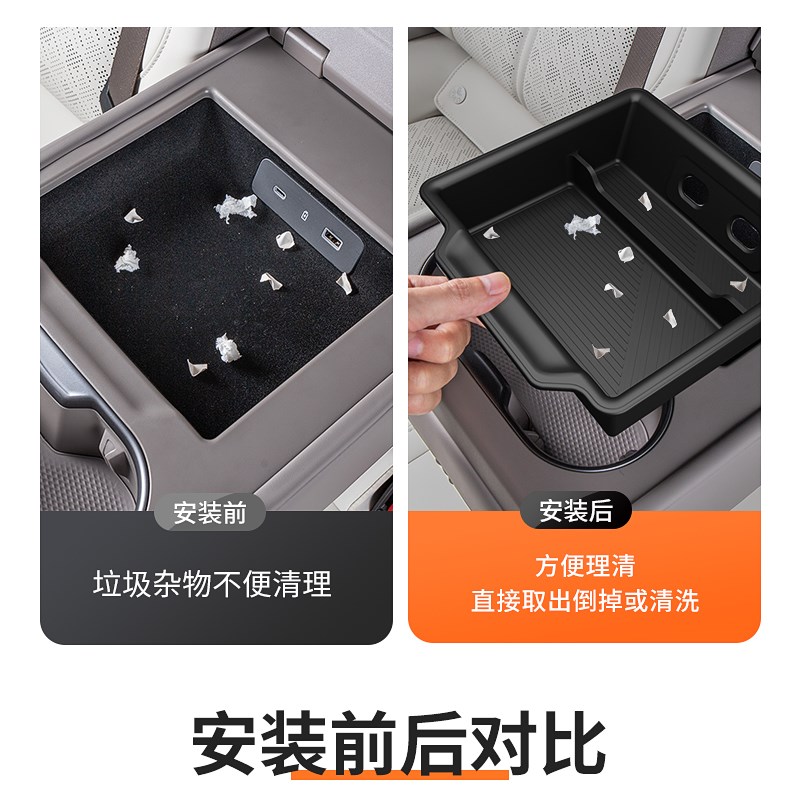 安装前

垃圾杂物不便清理

安装后

方便理清
直接取出倒掉或清洗

安装前后对比