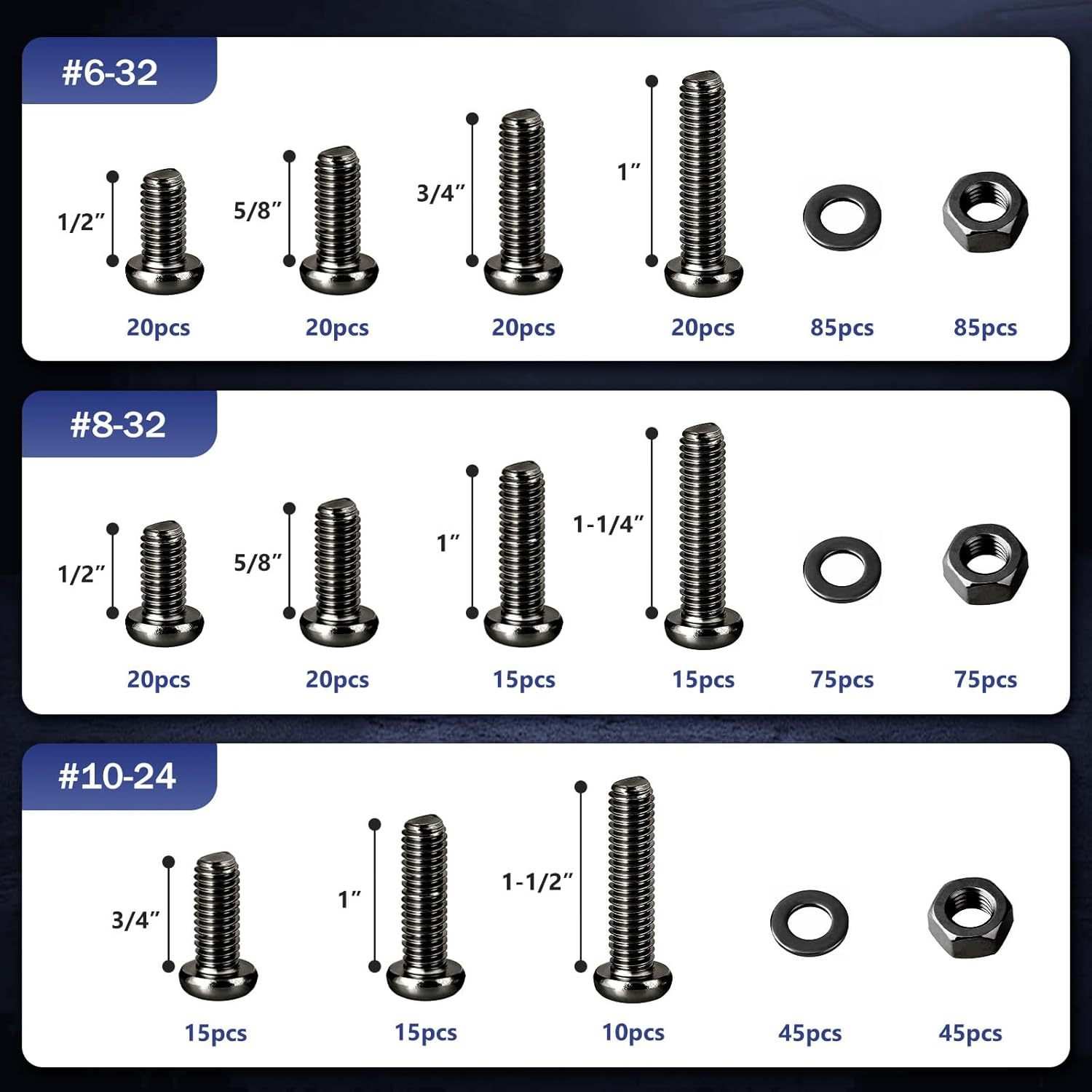 #6-32

1/2″
5/8″
3/4″
1″

20pcs 20pcs 20pcs 20pcs 85pcs 85pcs

#8-32

1/2″
5/8″
1″
1-1/4″

20pcs 20pcs 15pcs 15pcs 75pcs 75pcs

#10-24

3/4″
1″
1-1/2″

15pcs 15pcs 10pcs 45pcs 45pcs