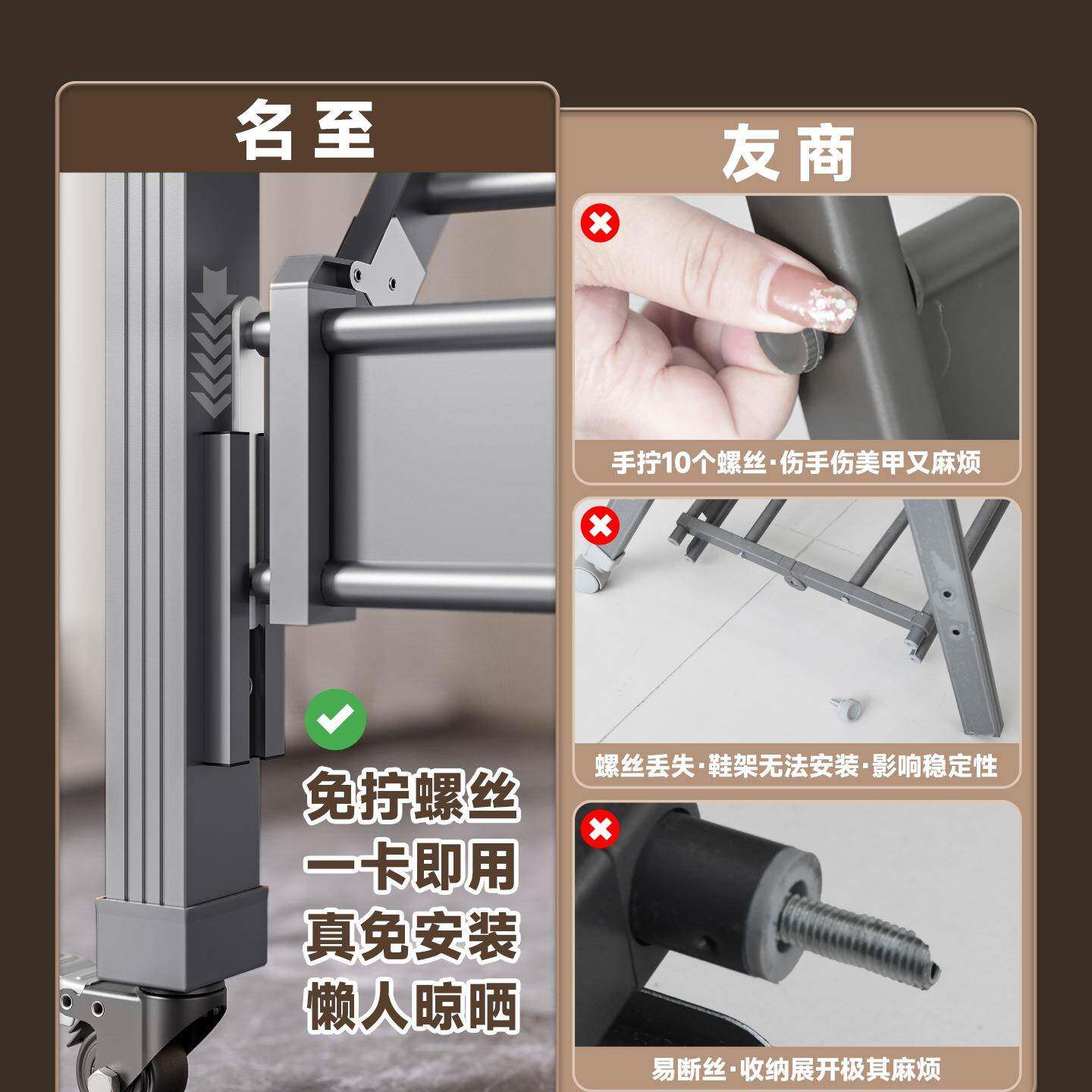 名至

免拧螺丝
一卡即用
真免安装
懒人晾晒

友商

手拧10个螺丝·伤手伤美甲又麻烦

螺丝丢失·鞋架无法安装·影响稳定性

易断丝·收纳展开极其麻烦