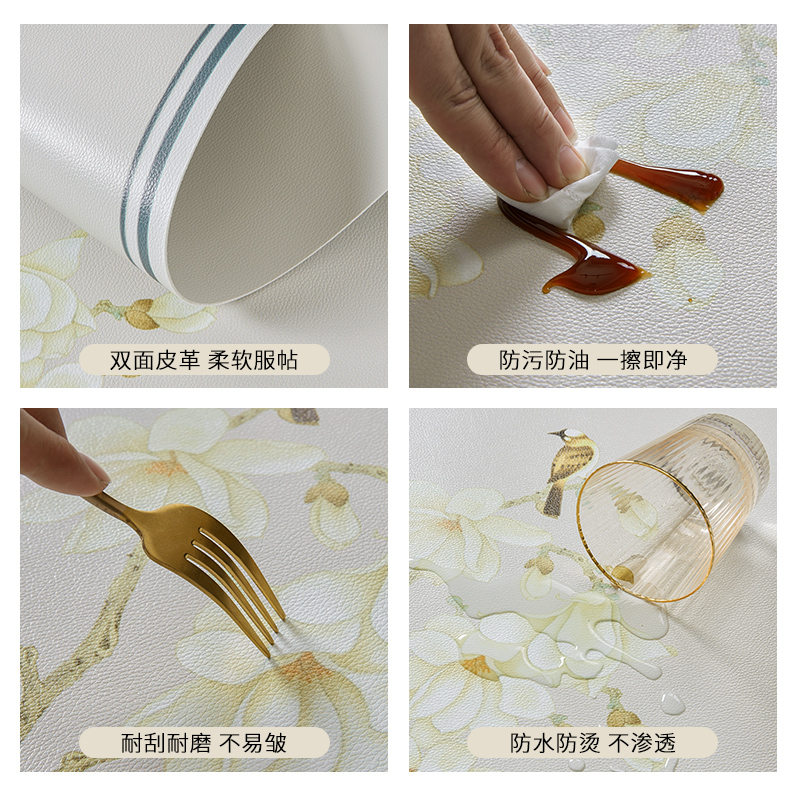 双面皮革 柔软服帖

防污防油 一擦即净

耐刮耐磨 不易皱

防水防烫 不渗透