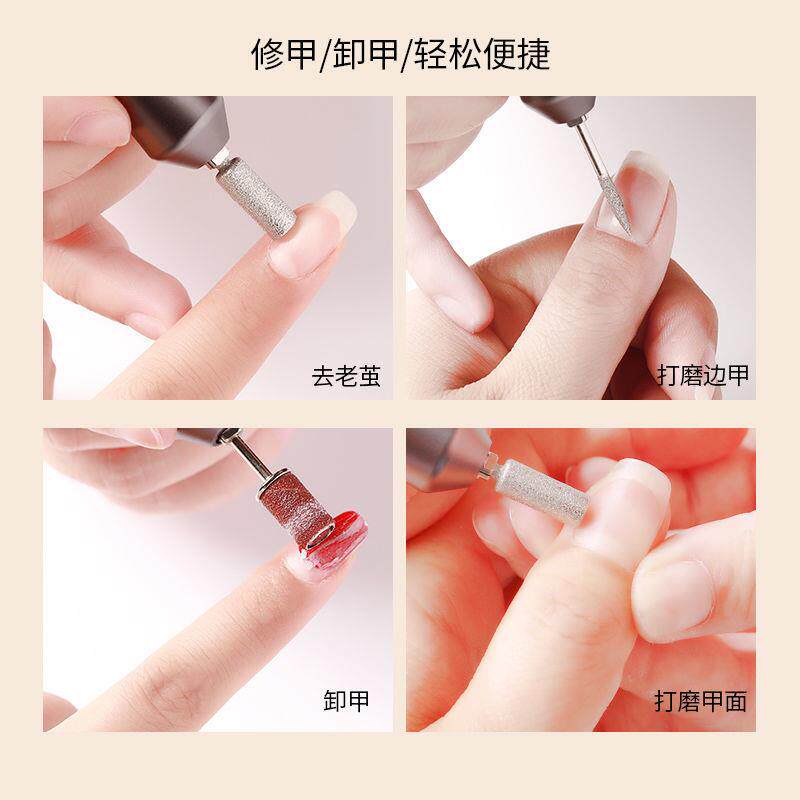 修甲/卸甲/轻松便捷

去老茧

打磨边甲

卸甲

打磨甲面