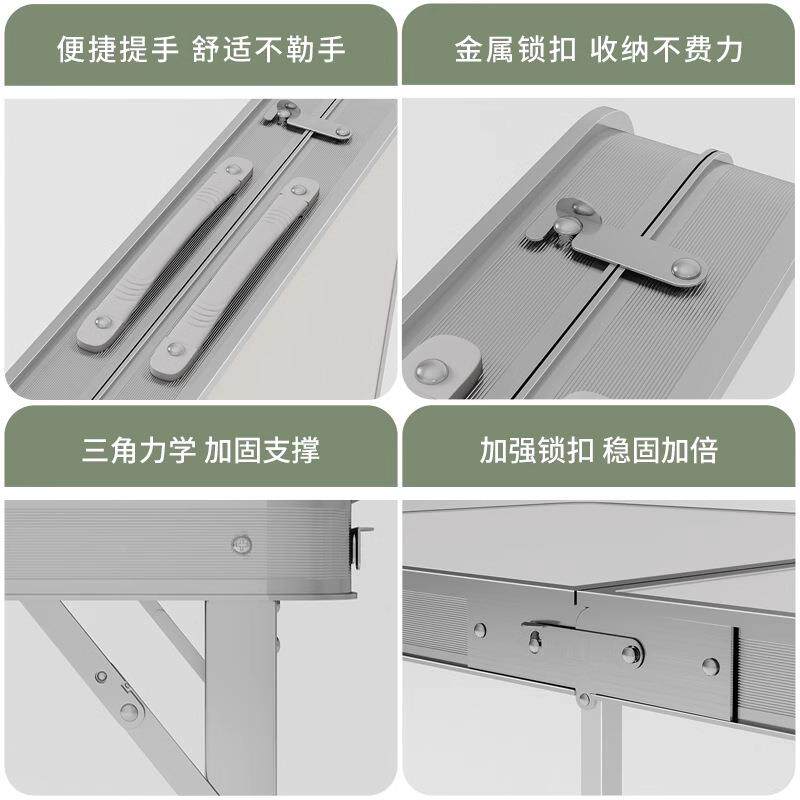 便捷提手 舒适不勒手

金属锁扣 收纳不费力

三角力学 加固支撑

加强锁扣 稳固加倍