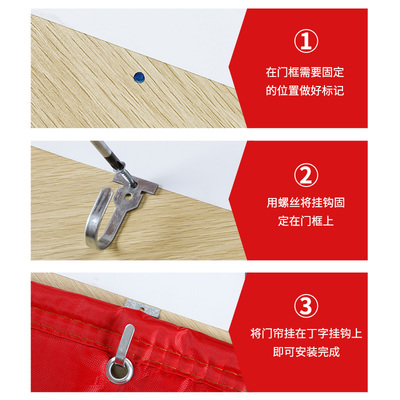 ①
在门框需要固定的位置做好标记

②
用螺丝将挂钩固定在门框上

③
将门帘挂在丁字挂钩上即可安装完成