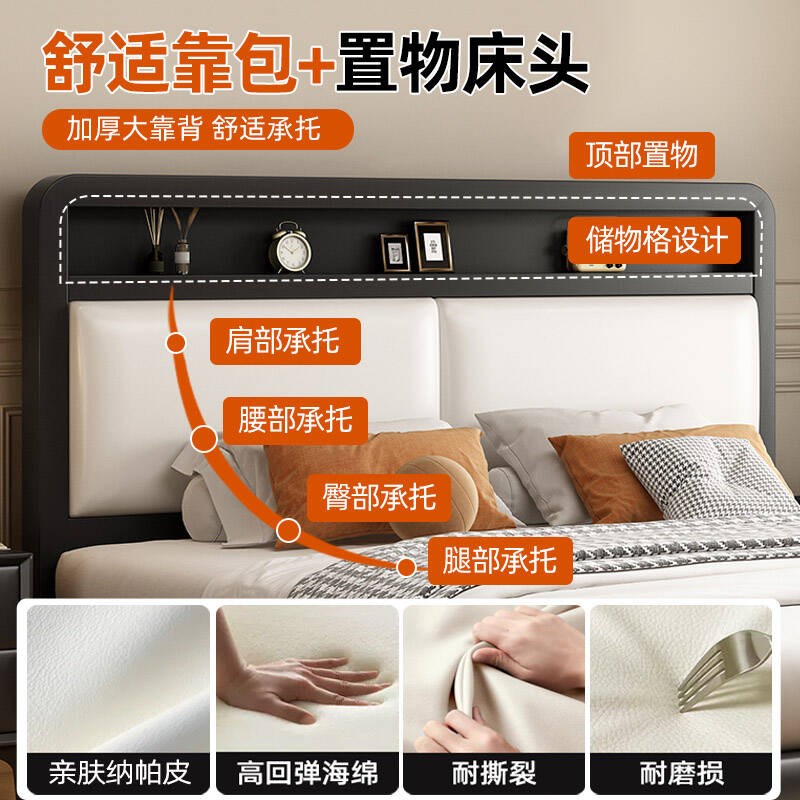 舒适靠包+置物床头

加厚大靠背 舒适承托

顶部置物

储物格设计

肩部承托

腰部承托

臀部承托

腿部承托

亲肤纳帕皮

高回弹海绵

耐撕裂

耐磨损