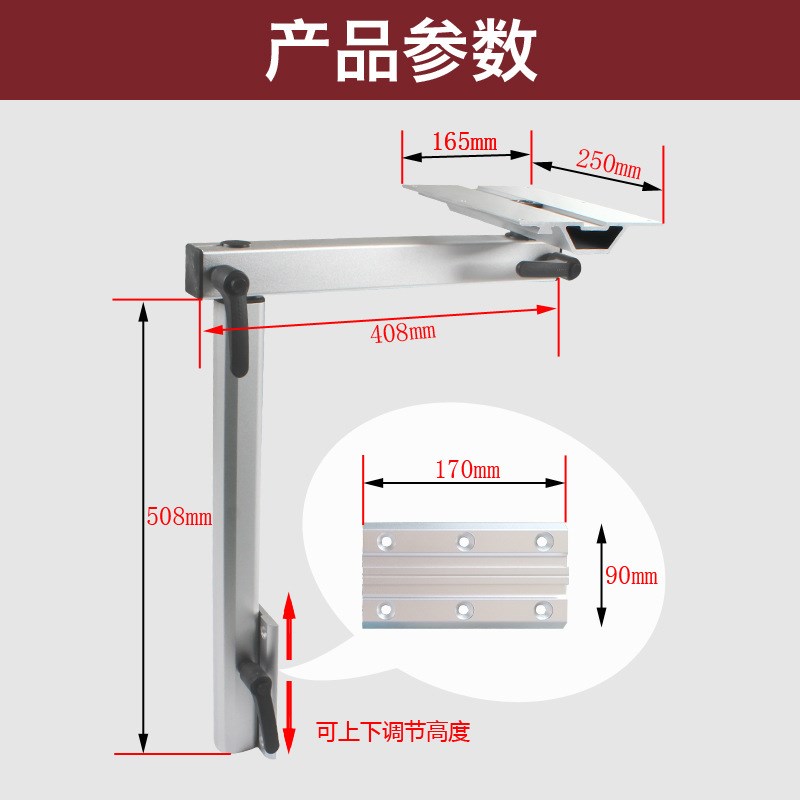 产品参数

165mm
250mm
408mm
508mm
170mm
90mm
可上下调节高度