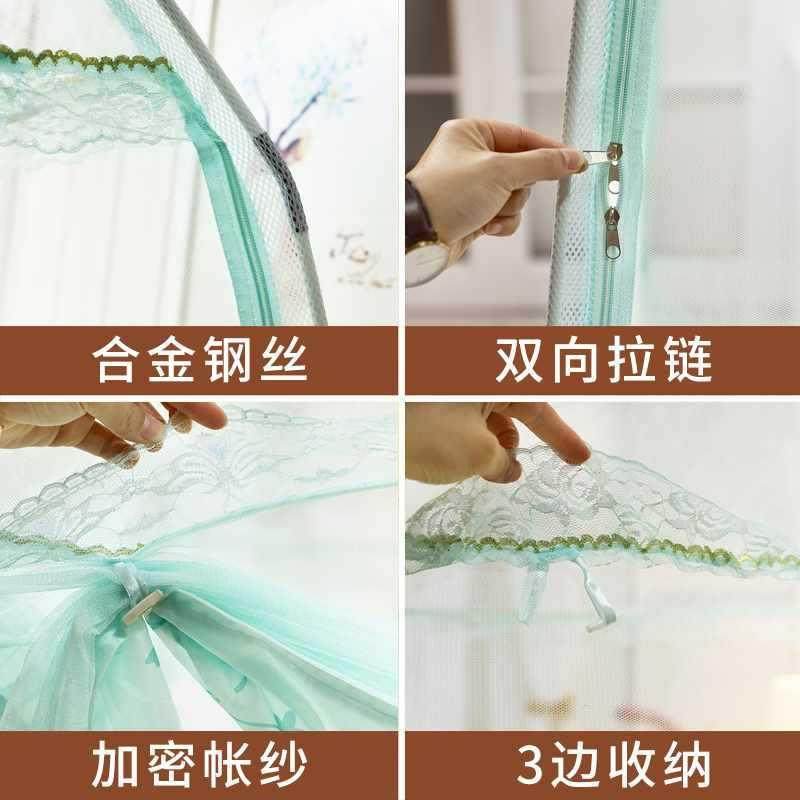 合金钢丝

双向拉链

加密帐纱

3边收纳