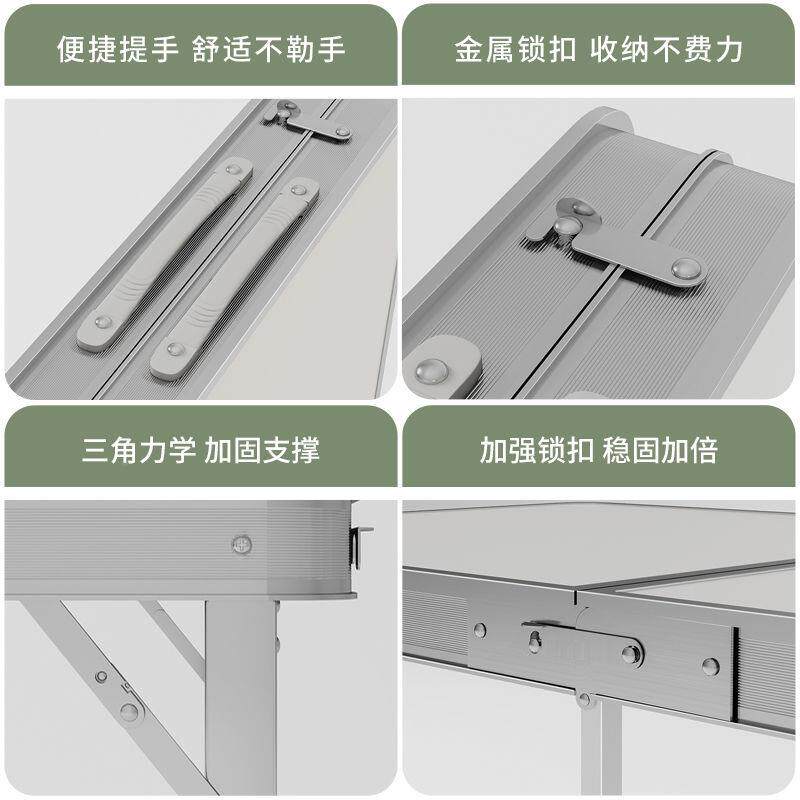 便捷提手 舒适不勒手

金属锁扣 收纳不费力

三角力学 加固支撑

加强锁扣 稳固加倍