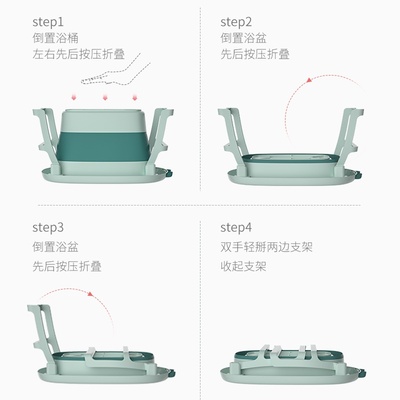 step1
倒置浴桶
左右先后按压折叠

step2
倒置浴盆
先后按压折叠

step3
倒置浴盆
先后按压折叠

step4
双手轻掰两边支架
收起支架