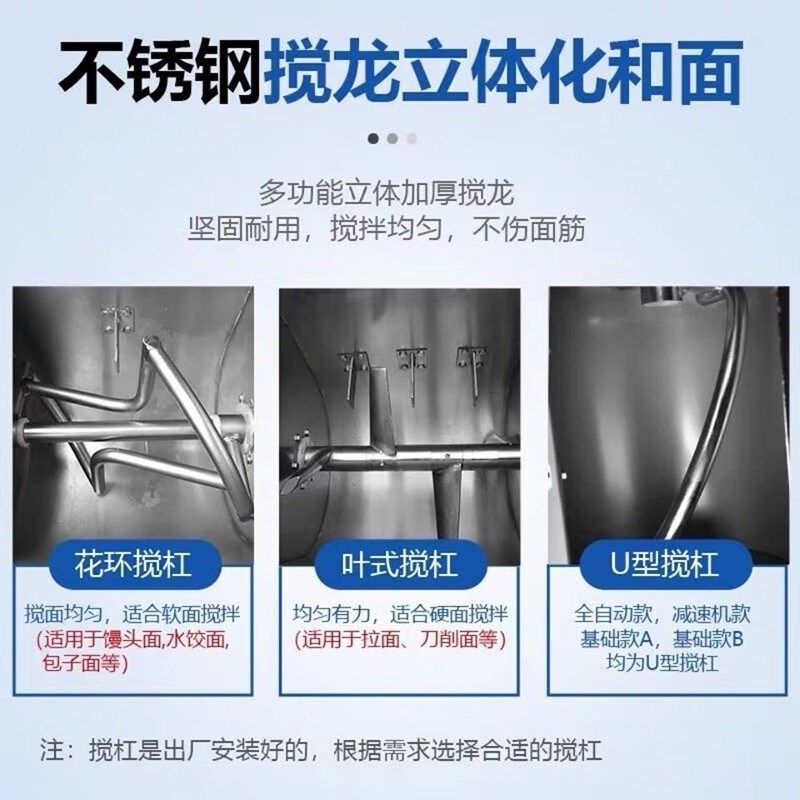 不锈钢搅龙立体化和面

多功能立体加厚搅龙
坚固耐用，搅拌均匀，不伤面筋

花环搅杠

搅面均匀，适合软面搅拌
（适用于馒头面,水饺面,包子面等）

叶式搅杠

均匀有力，适合硬面搅拌
（适用于拉面、刀削面等）

U型搅杠

全自动款，减速机款
基础款A，基础款B
均为U型搅杠

注：搅杠是出厂安装好的，根据需求选择合适的搅杠