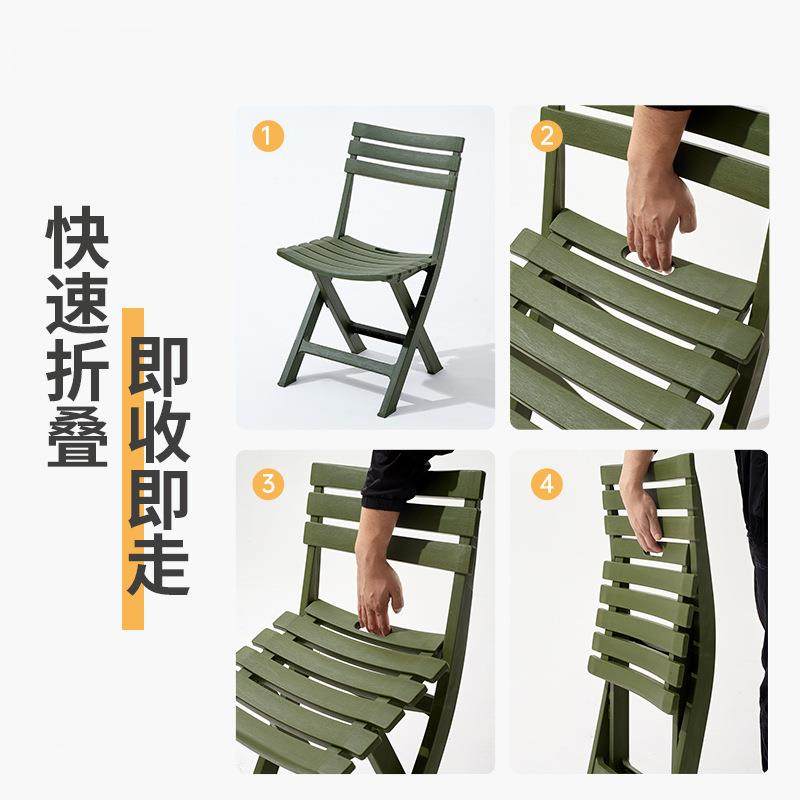 快速折叠

即收即走

1

2

3

4