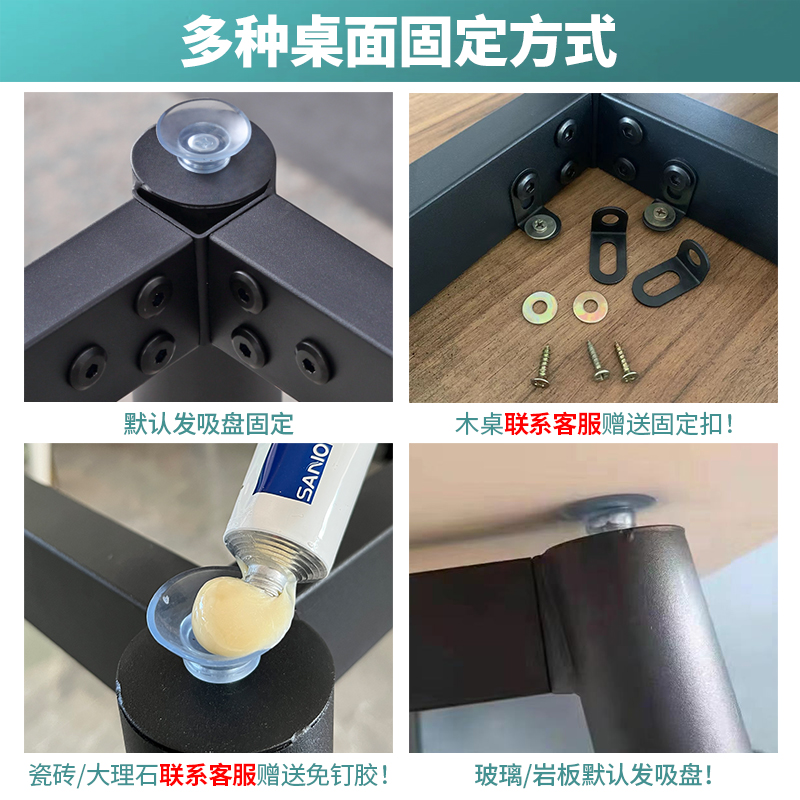 多种桌面固定方式

默认发吸盘固定

木桌联系客服赠送固定扣！

SANIO

瓷砖/大理石联系客服赠送免钉胶！

玻璃/岩板默认发吸盘！