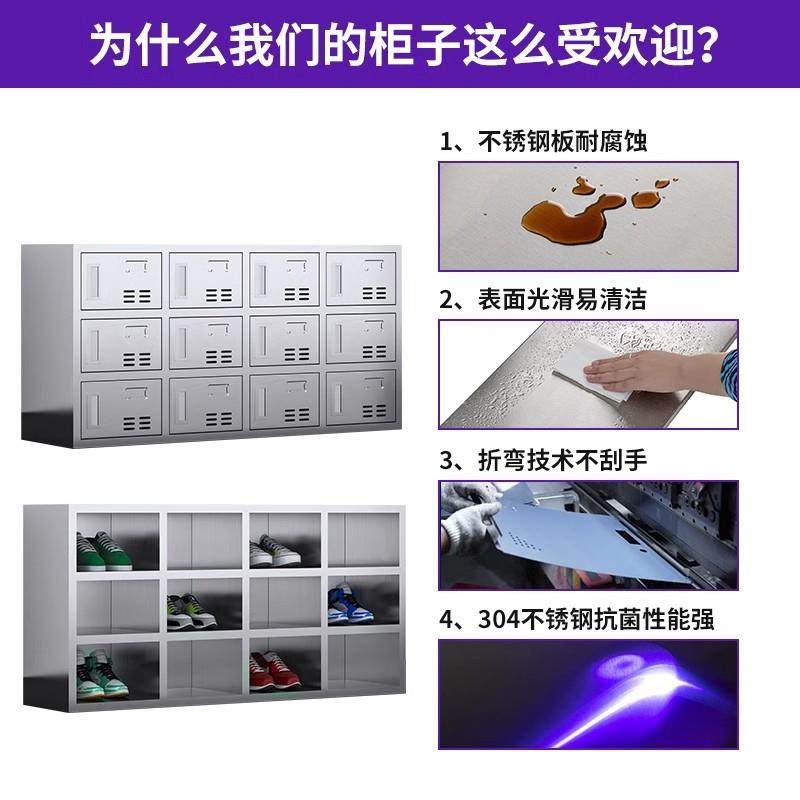 为什么我们的柜子这么受欢迎?

1、不锈钢板耐腐蚀

2、表面光滑易清洁

3、折弯技术不刮手

4、304不锈钢抗菌性能强