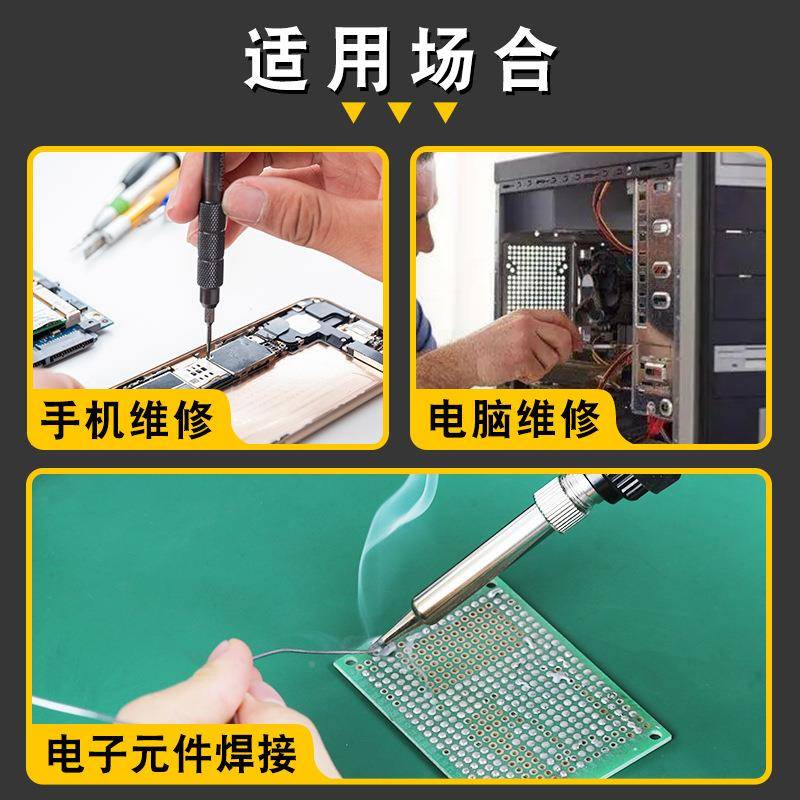 适用场合

手机维修

电脑维修

电子元件焊接