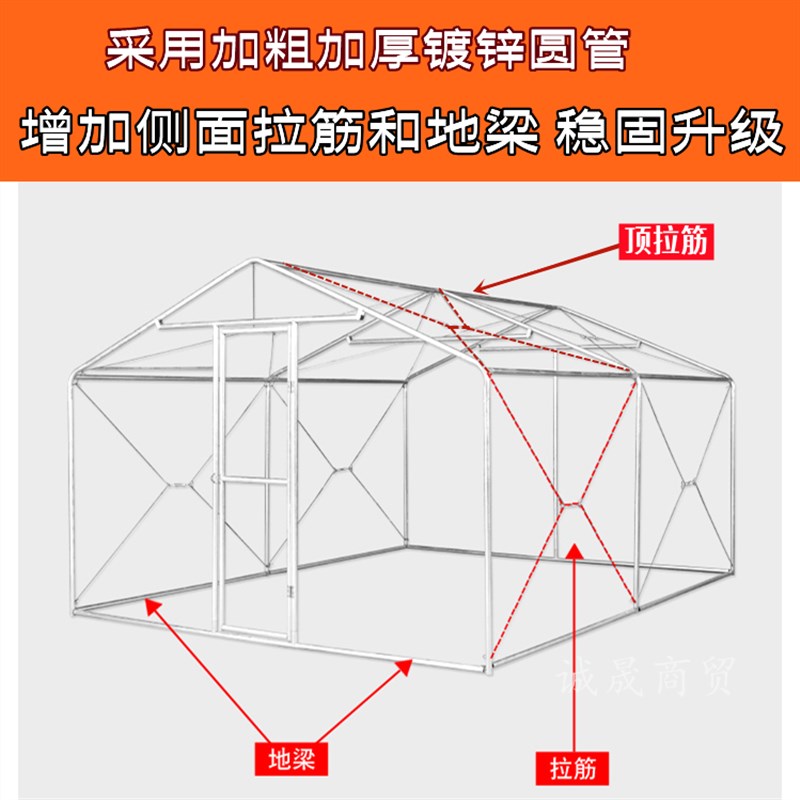 采用加粗加厚镀锌圆管

增加侧面拉筋和地梁 稳固升级

顶拉筋

诚晟商贸

地梁

拉筋