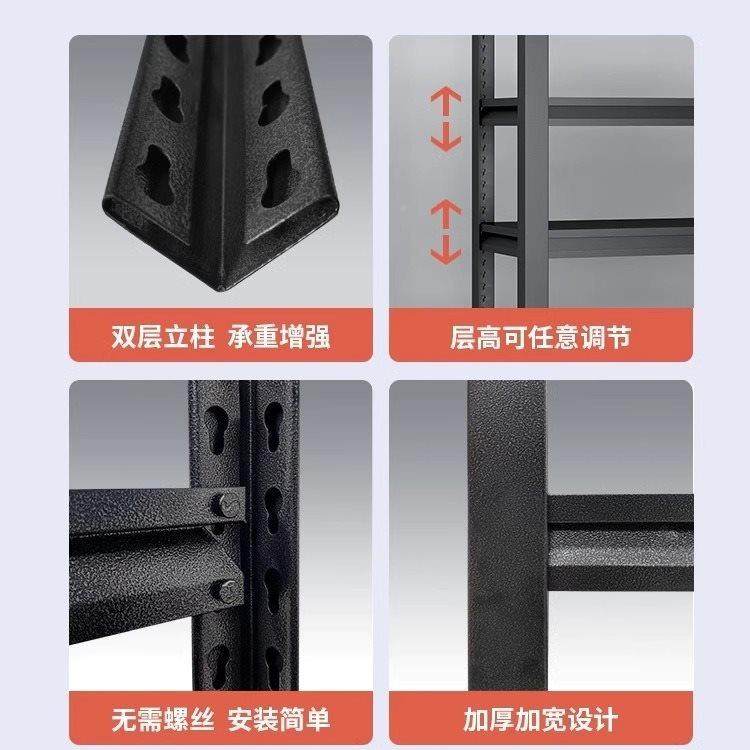 双层立柱 承重增强

层高可任意调节

无需螺丝 安装简单

加厚加宽设计