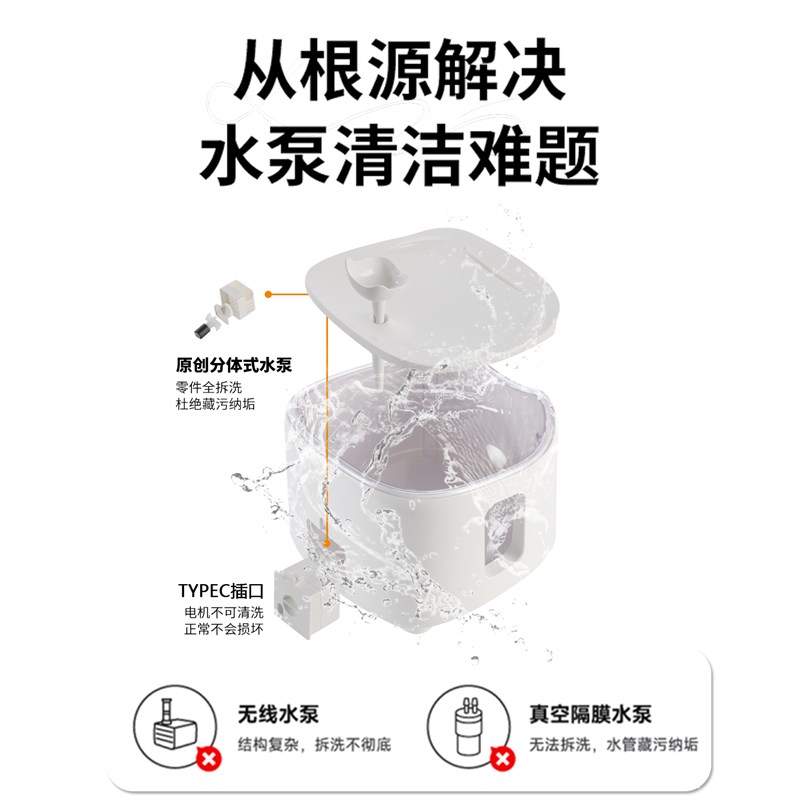 从根源解决
水泵清洁难题

原创分体式水泵
零件全拆洗
杜绝藏污纳垢

TYPEC插口
电机不可清洗
正常不会损坏

无线水泵
结构复杂，拆洗不彻底

真空隔膜水泵
无法拆洗，水管藏污纳垢