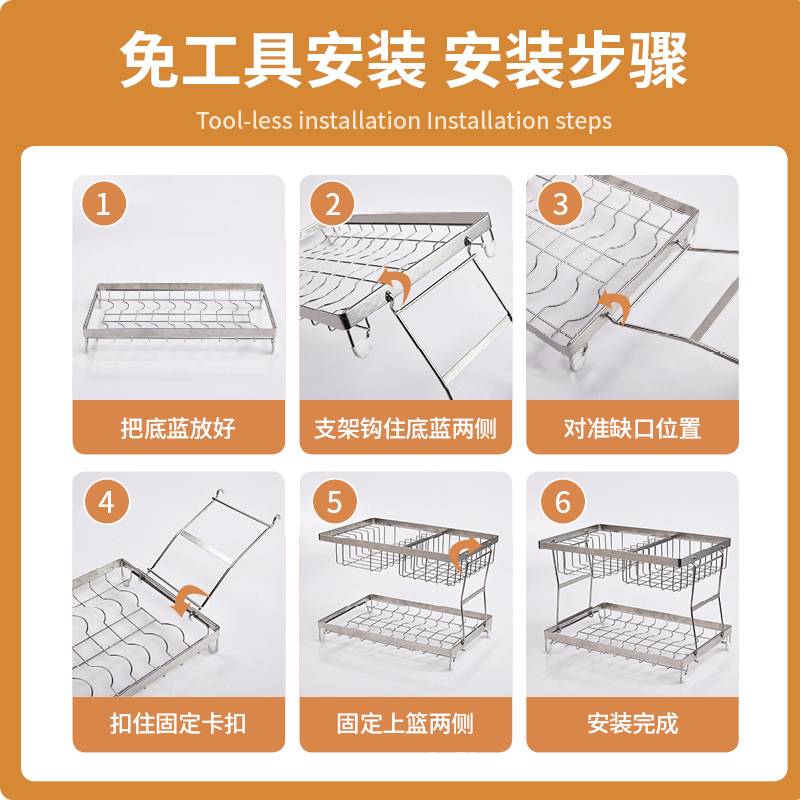 免工具安装 安装步骤

Tool-less installation Installation steps

1

把底蓝放好

2

支架钩住底蓝两侧

3

对准缺口位置

4

扣住固定卡扣

5

固定上篮两侧

6

安装完成