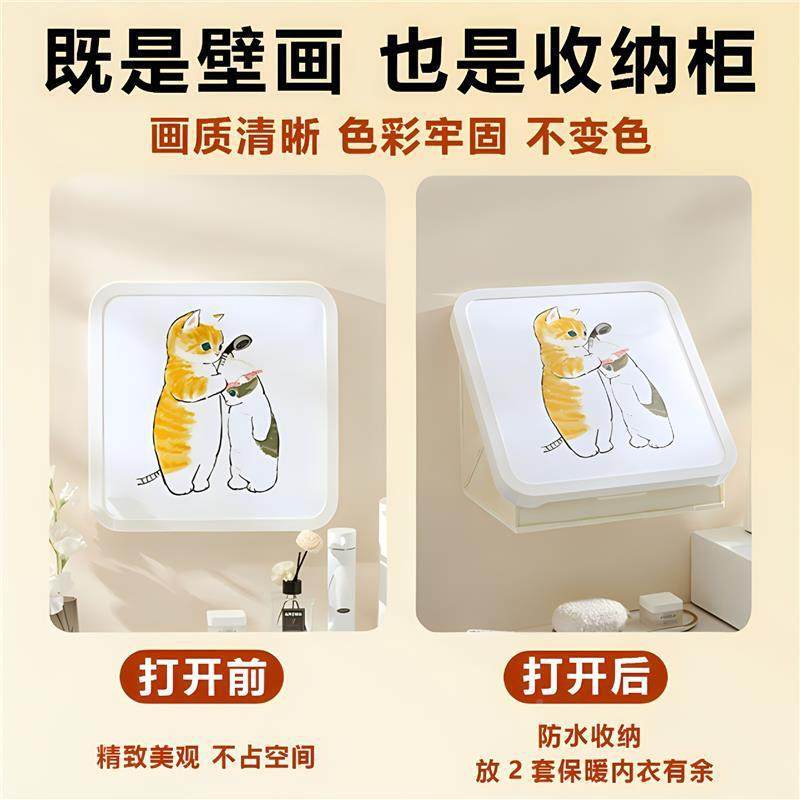 既是壁画 也是收纳柜

画质清晰 色彩牢固 不变色

打开前

精致美观 不占空间

打开后

防水收纳
放 2 套保暖内衣有余