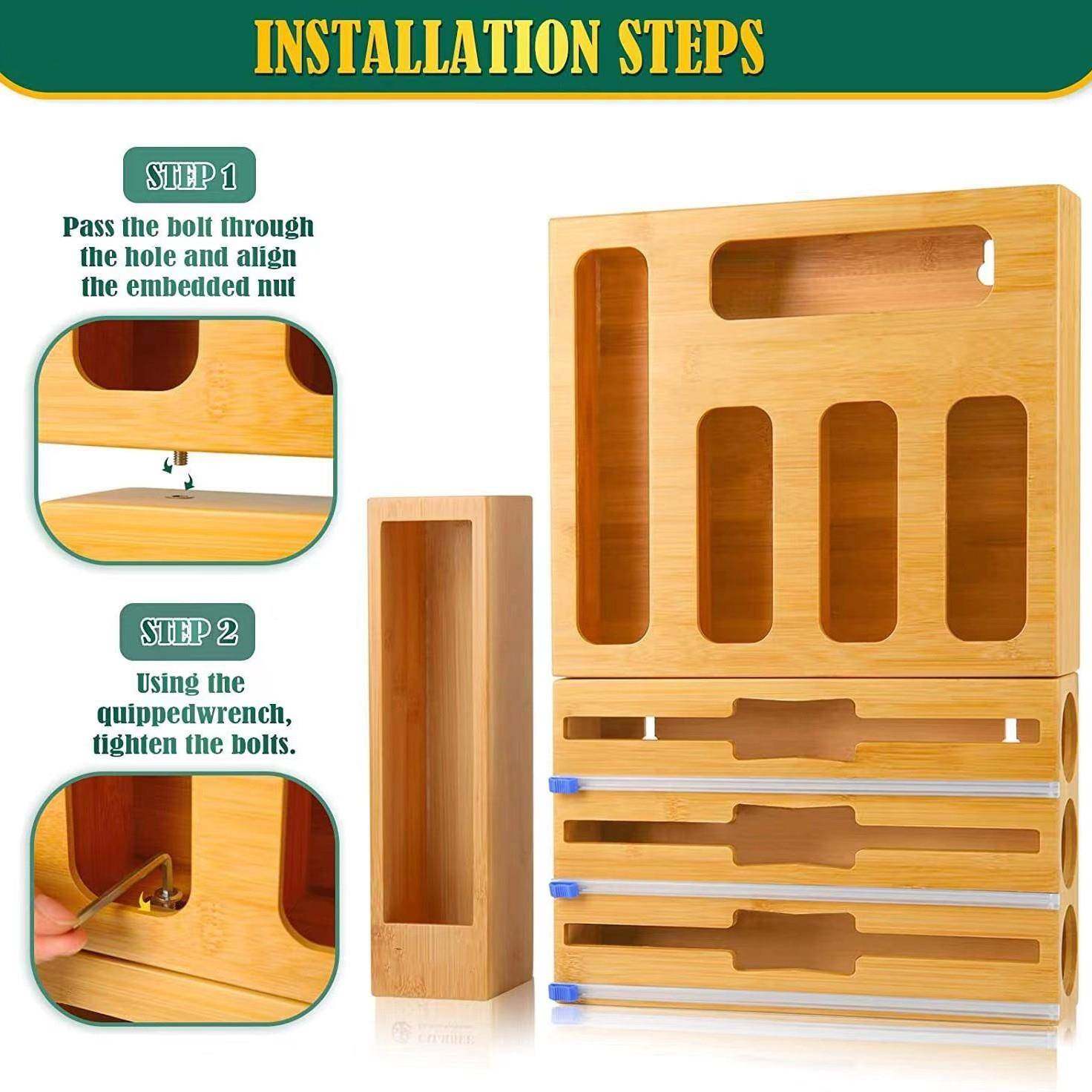 INSTALLATION STEPS

STEP 1

Pass the bolt through the hole and align the embedded nut

STEP 2

Using the quippedwrench, tighten the bolts.