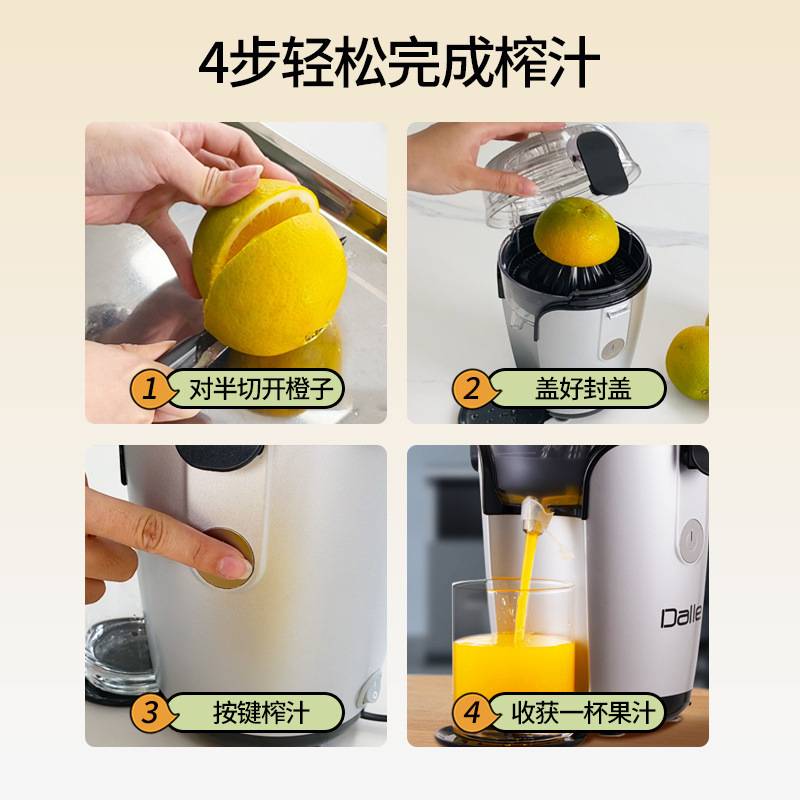 4步轻松完成榨汁

1 对半切开橙子

2 盖好封盖

3 按键榨汁

Dalle

4 收获一杯果汁