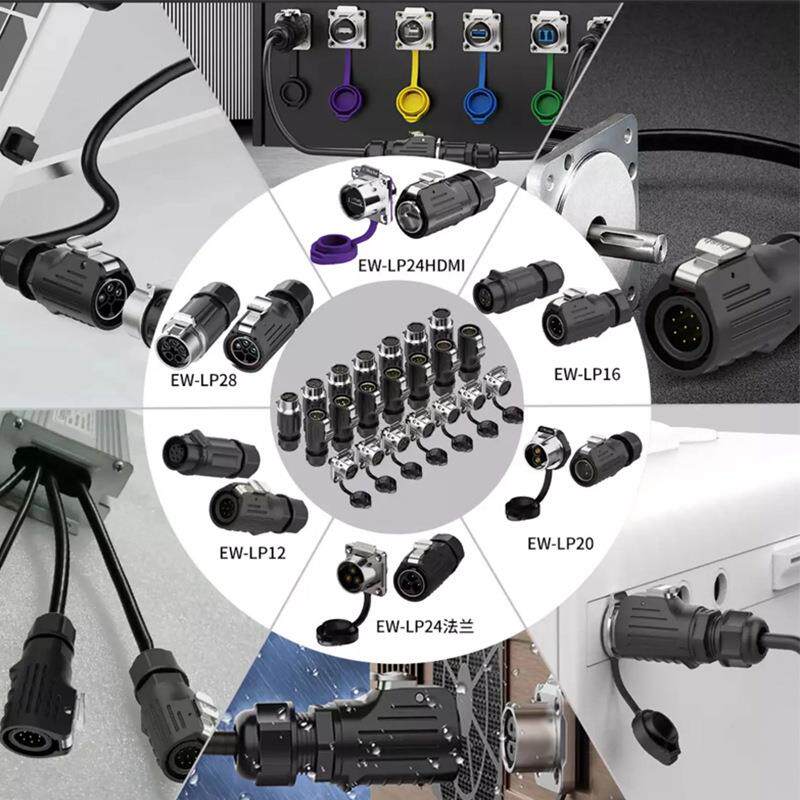 EW-LP24HDMI

EW-LP28

EW-LP16

EW-LP12

EW-LP20

EW-LP24法兰