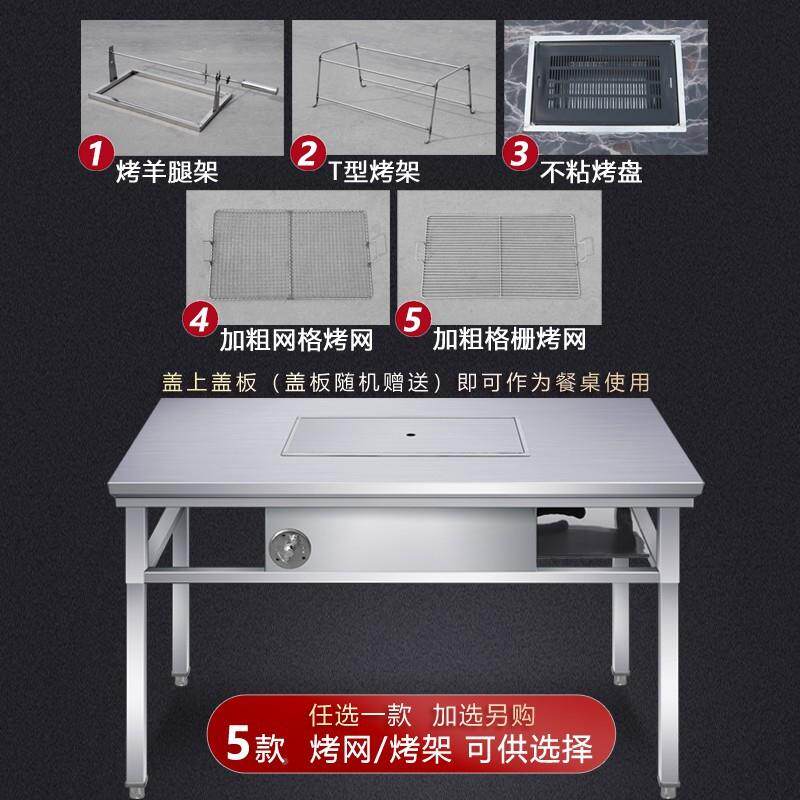 1 烤羊腿架

2 T型烤架

3 不粘烤盘

4 加粗网格烤网

5 加粗格栅烤网

盖上盖板（盖板随机赠送）即可作为餐桌使用

任选一款 加选另购

5款 烤网/烤架 可供选择