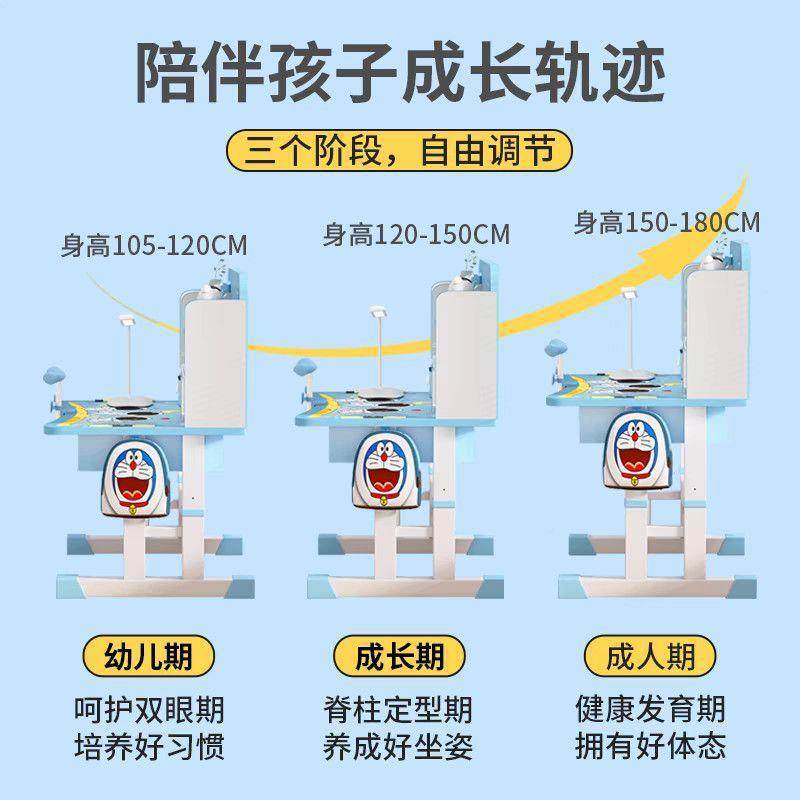 陪伴孩子成长轨迹

三个阶段，自由调节

身高105-120CM

身高120-150CM

身高150-180CM

幼儿期

呵护双眼期
培养好习惯

成长期

脊柱定型期
养成好坐姿

成人期

健康发育期
拥有好体态