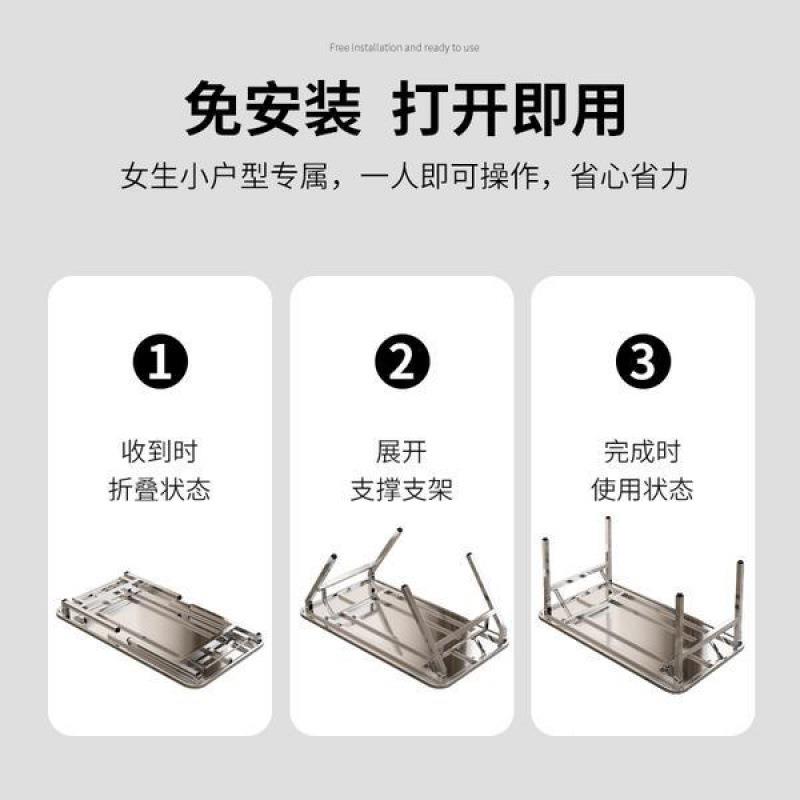 Free installation and ready to use

免安装 打开即用

女生小户型专属，一人即可操作，省心省力

1

收到时
折叠状态

2

展开
支撑支架

3

完成时
使用状态